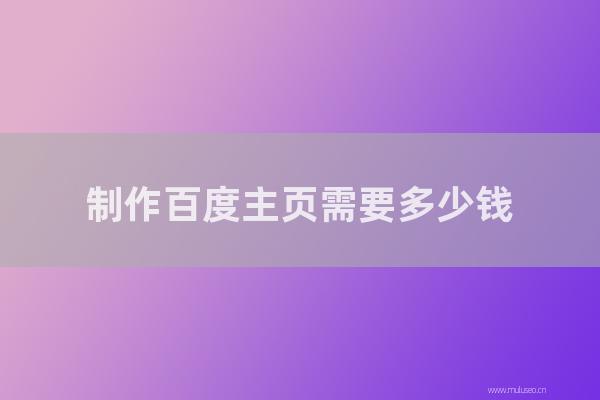 制作百度主页需要多少钱

www.muluseo.cn